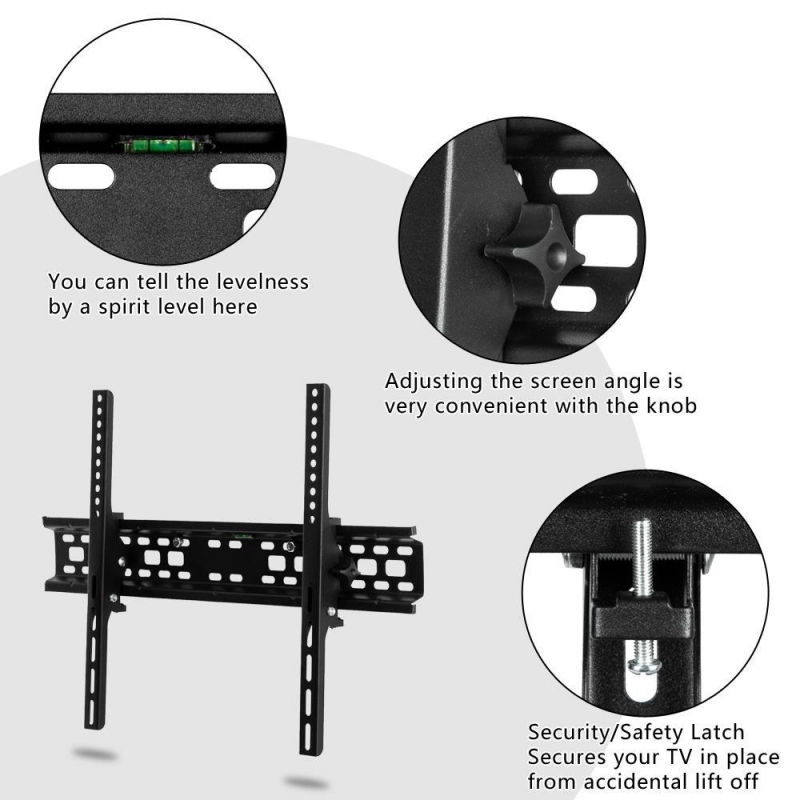 You can tell the levelness by a spirit level here

Adjusting the screen angle is very convenient with the knob

Security/Safety Latch
Secures your TV in place from accidental lift off