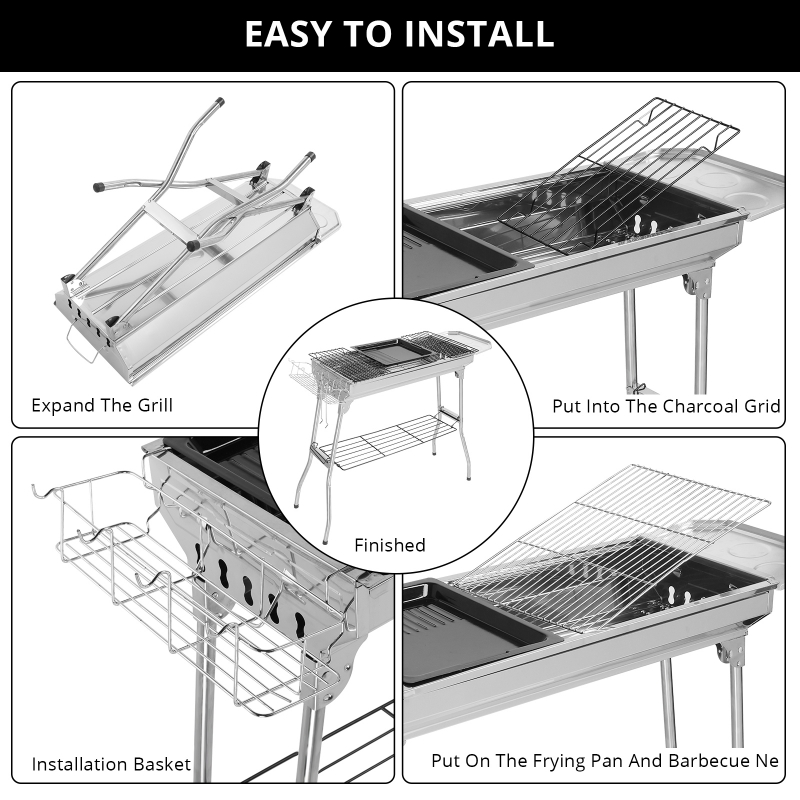 EASY TO INSTALL

Expand The Grill

Put Into The Charcoal Grid

Finished

Installation Basket

Put On The Frying Pan And Barbecue Ne