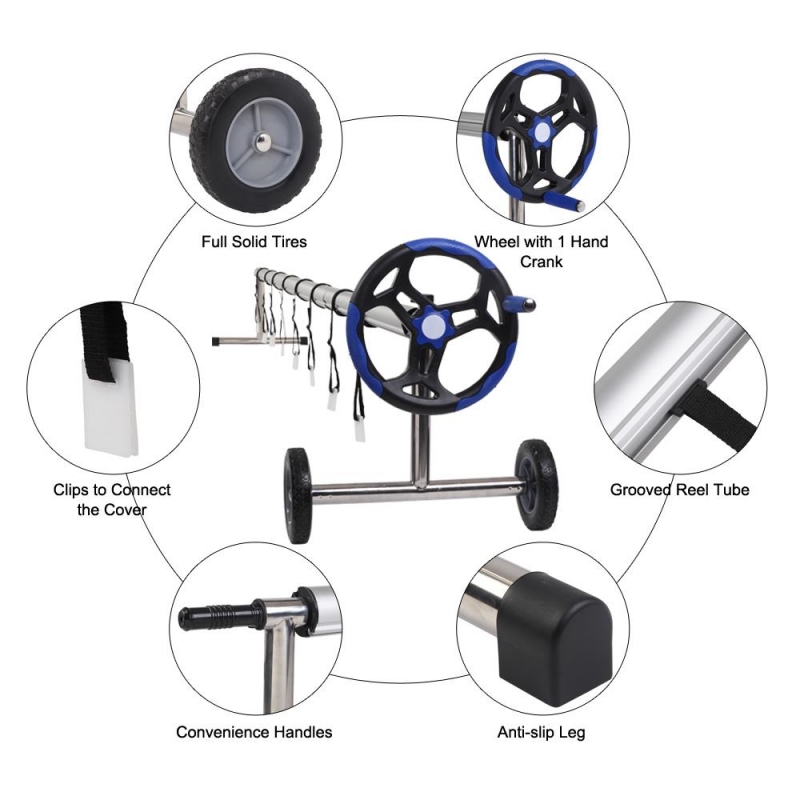 Full Solid Tires

Wheel with 1 Hand Crank

Clips to Connect the Cover

Grooved Reel Tube

Convenience Handles

Anti-slip Leg