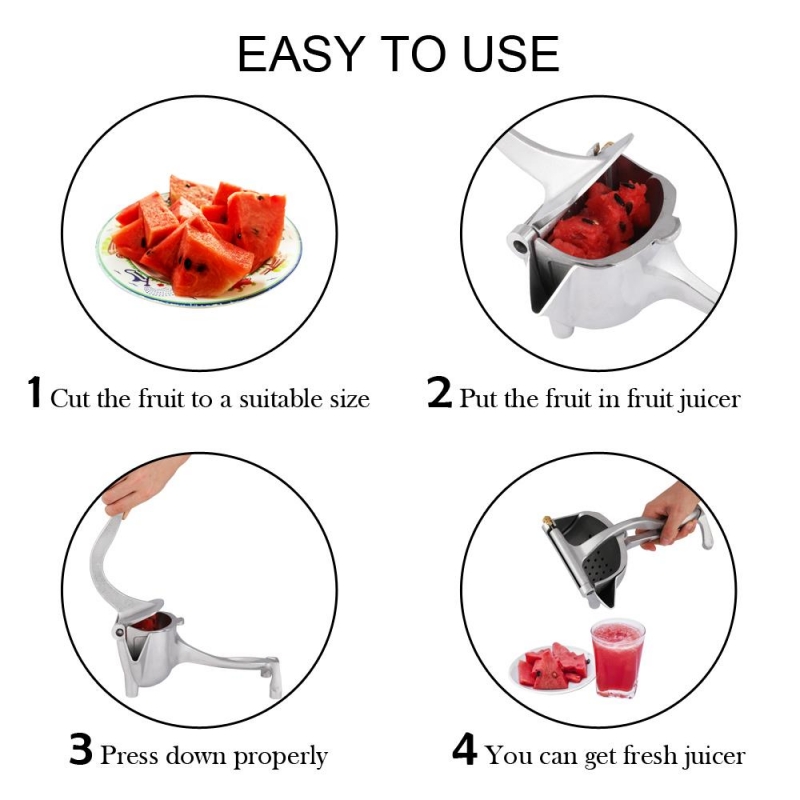 EASY TO USE

1 Cut the fruit to a suitable size

2 Put the fruit in fruit juicer

3 Press down properly

4 You can get fresh juicer