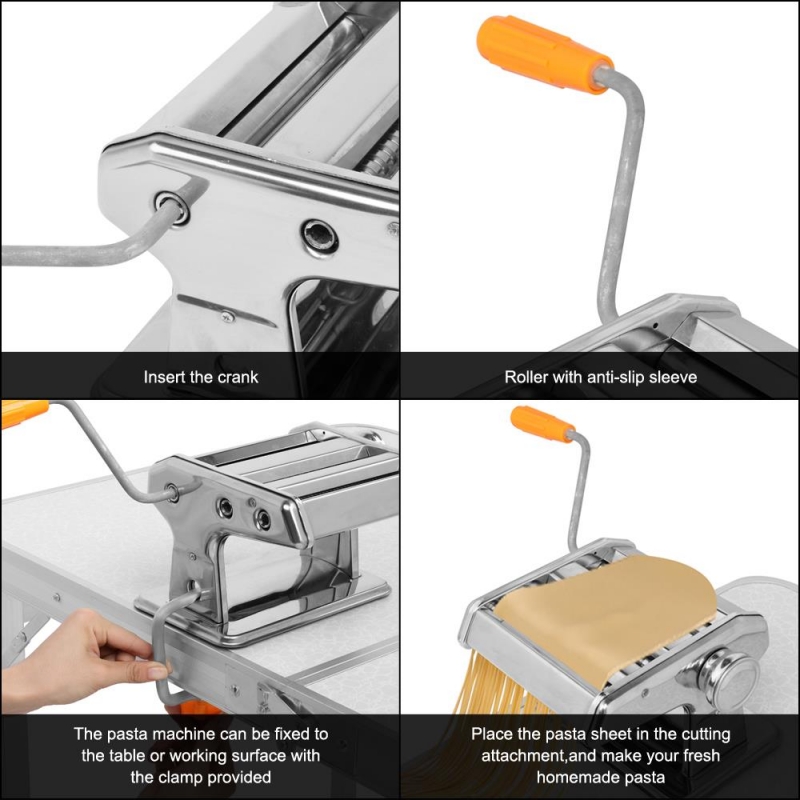 Insert the crank

Roller with anti-slip sleeve

The pasta machine can be fixed to the table or working surface with the clamp provided

Place the pasta sheet in the cutting attachment,and make your fresh homemade pasta